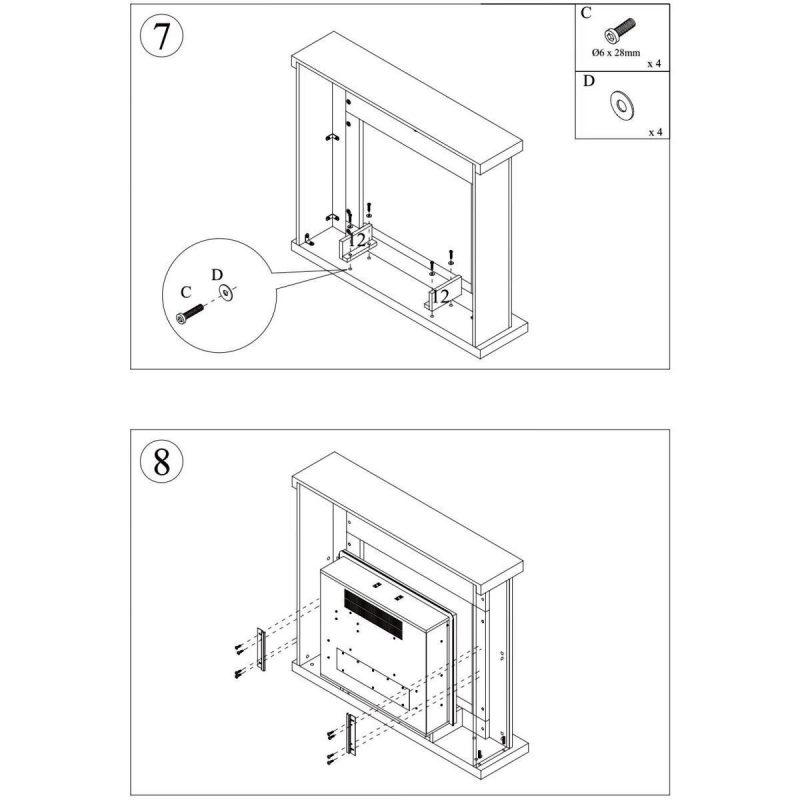 7

C
Ø6 x 28mm
x 4

D
x 4

12

12

C
D

8