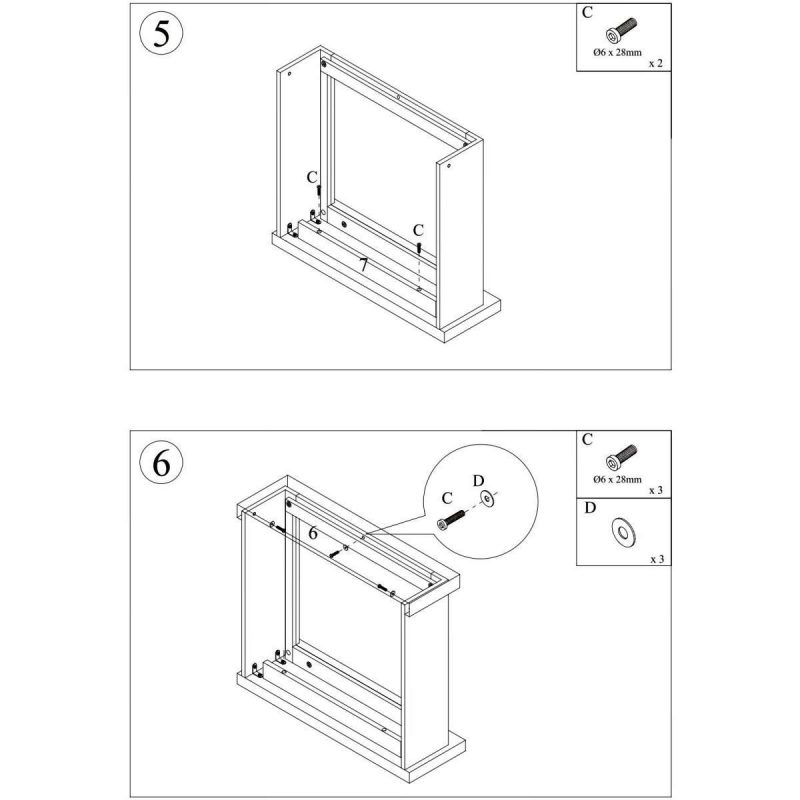 5

C

Ø6 x 28mm

x 2

C

C

7

6

C

Ø6 x 28mm

x 3

D

x 3

C

D

6