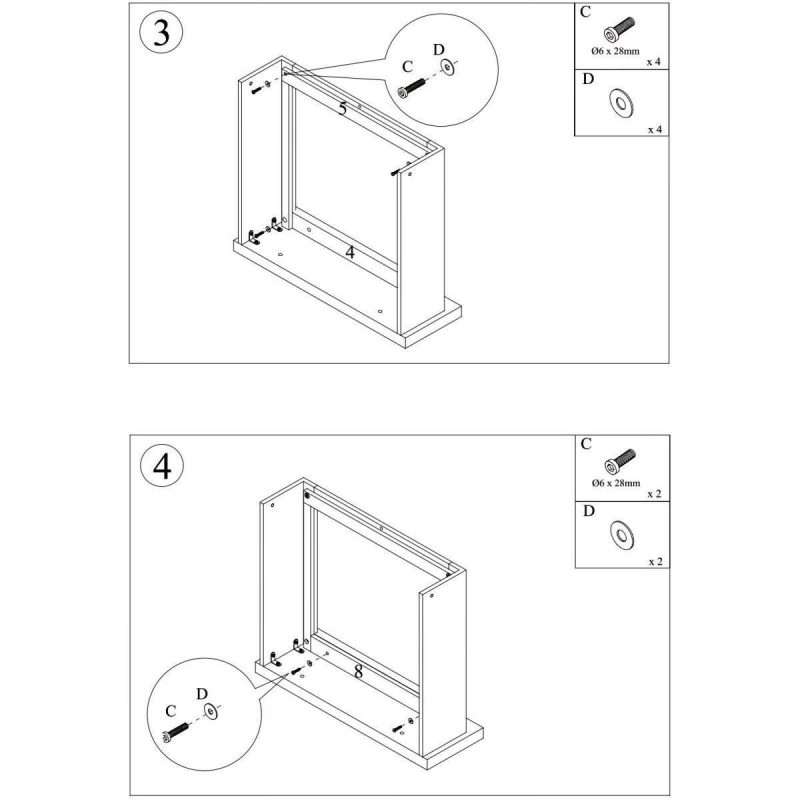 3

C
D
5
4

C
Ø6 x 28mm
x 4

D
x 4

4

8
C
D

C
Ø6 x 28mm
x 2

D
x 2