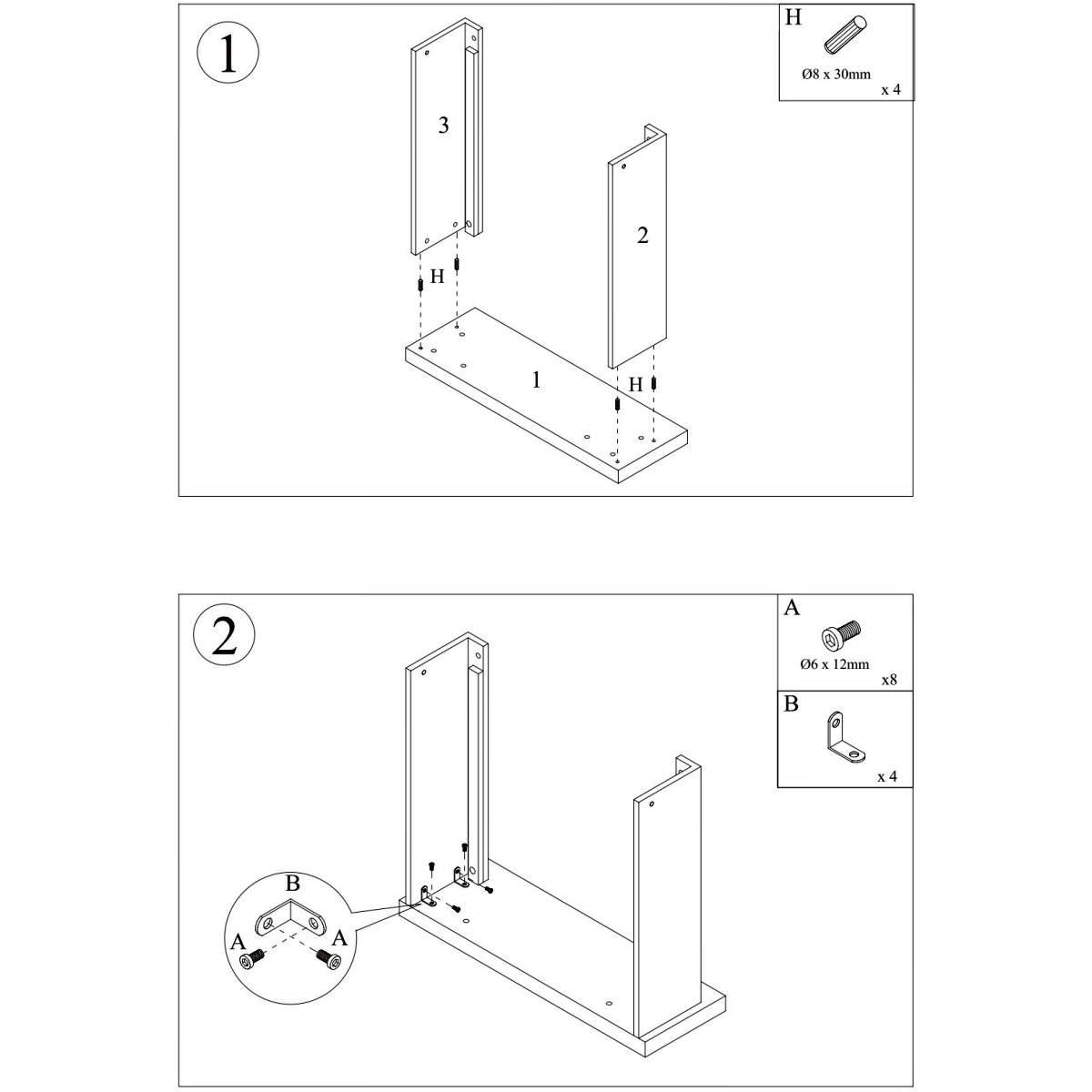 1

H
Ø8 x 30mm
x 4

3
2
H
1
H

2

A
Ø6 x 12mm
x8

B
x 4

B
A
A