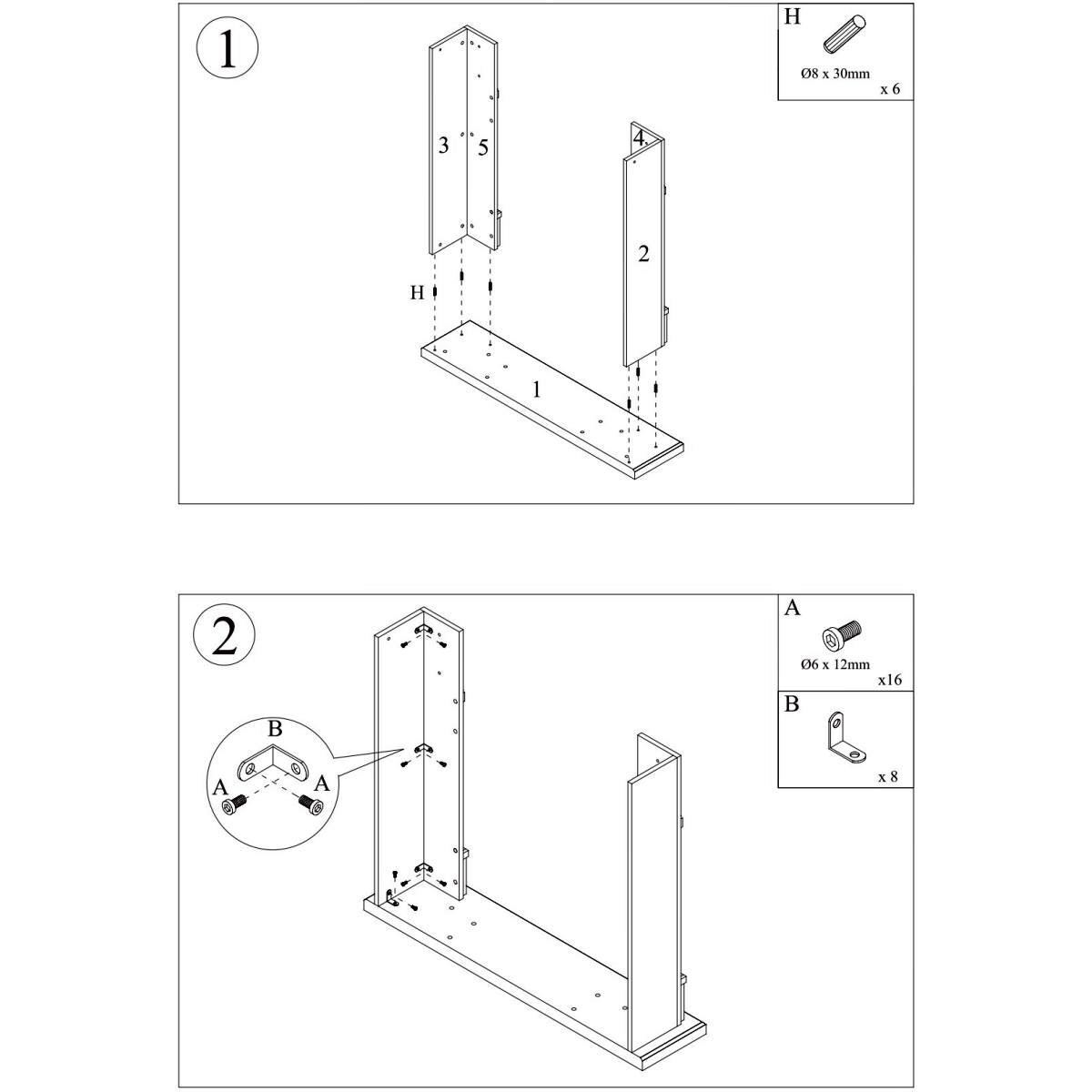 1

H
Ø8 x 30mm
x 6

3
5
4
2
H
1

2

A
Ø6 x 12mm
x16

B
x 8

B
A
A