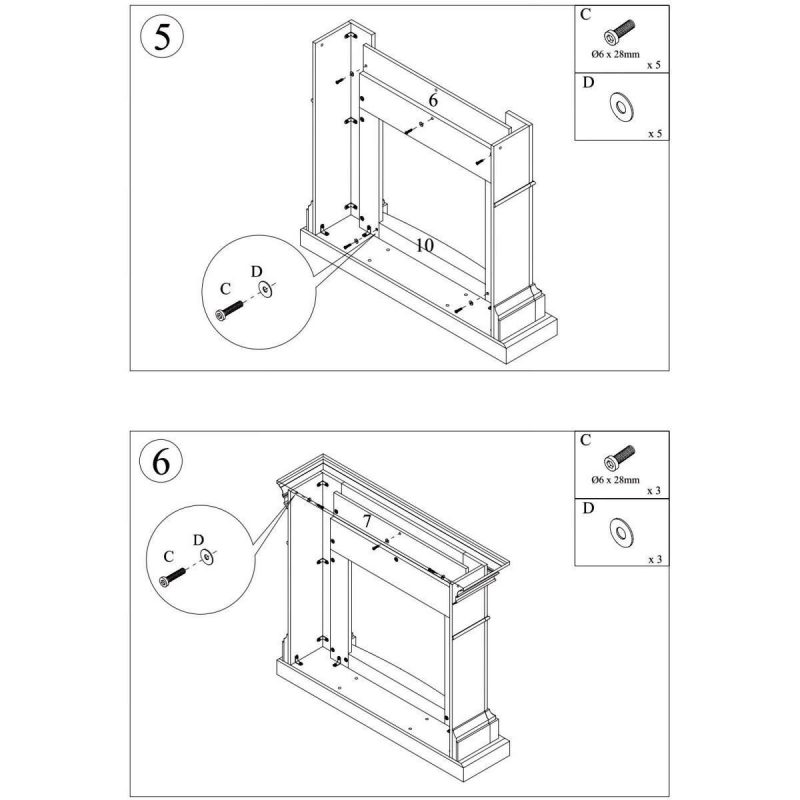 5

C
Ø6 x 28mm
x 5

D
x 5

6

10

C

D

6

C
Ø6 x 28mm
x 3

D
x 3

7

C

D