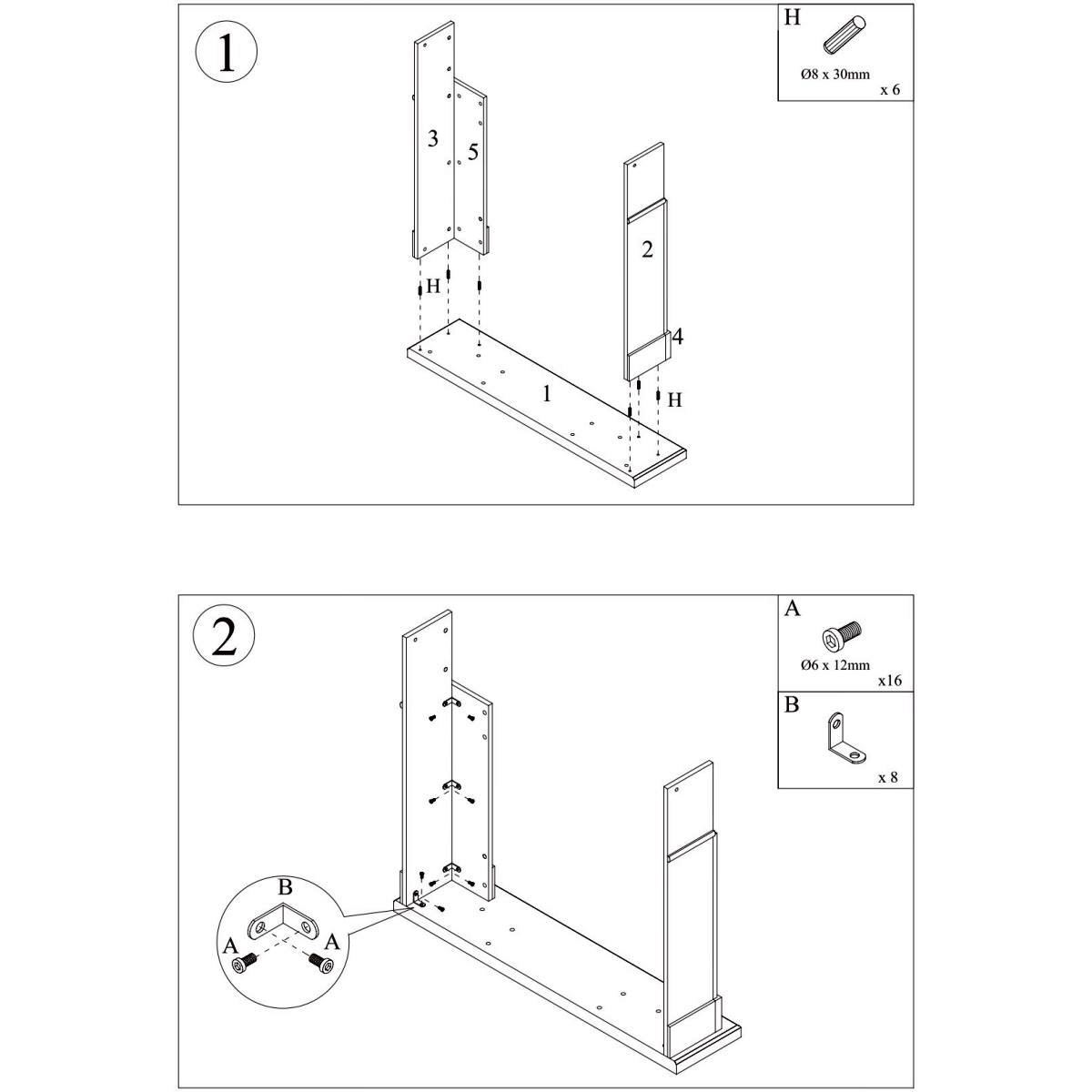 1

H
Ø8 x 30mm
x 6

3
5
2
H
4
1
H

2

A
Ø6 x 12mm
x16

B
x 8

B
A
A